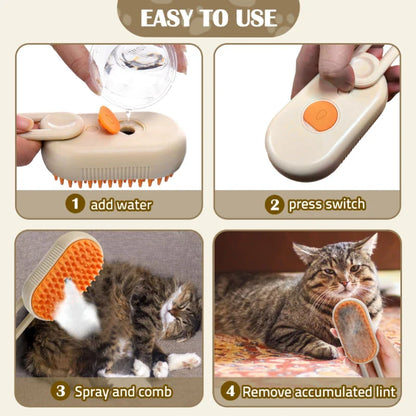 EASY TO USE

1 add water

2 press switch

3 Spray and comb

4 Remove accumulated lint